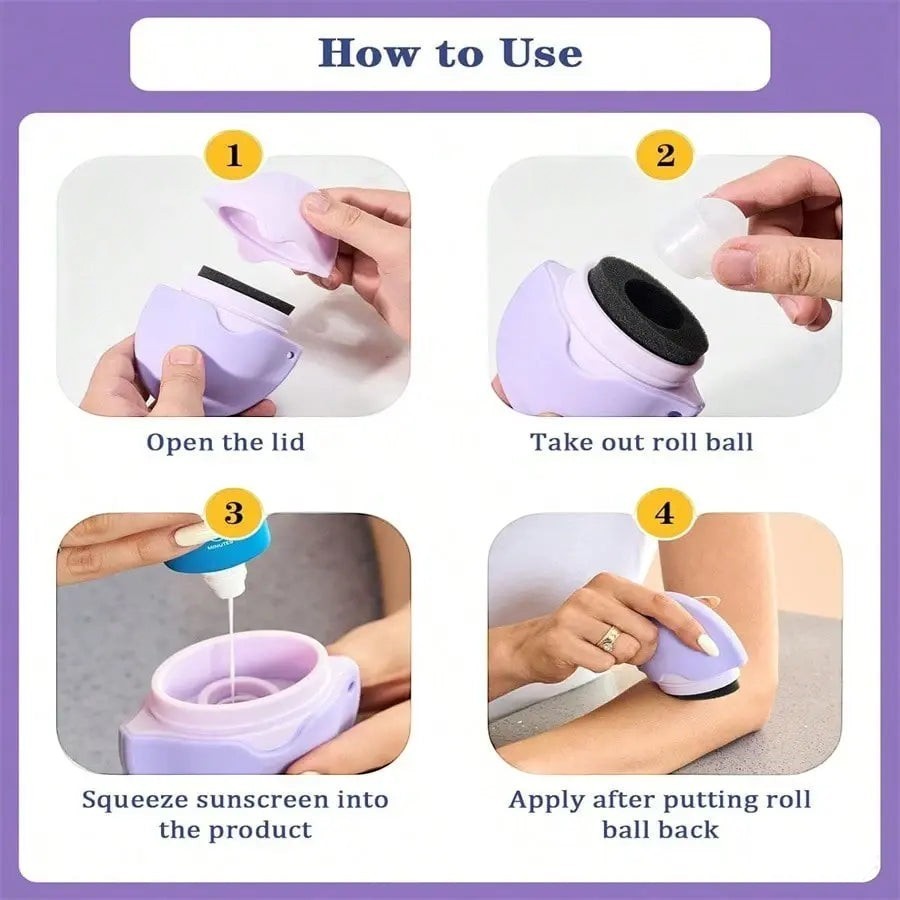 How to Use

1

Open the lid

2

Take out roll ball

3

MINUTES

Squeeze sunscreen into the product

4

Apply after putting roll ball back